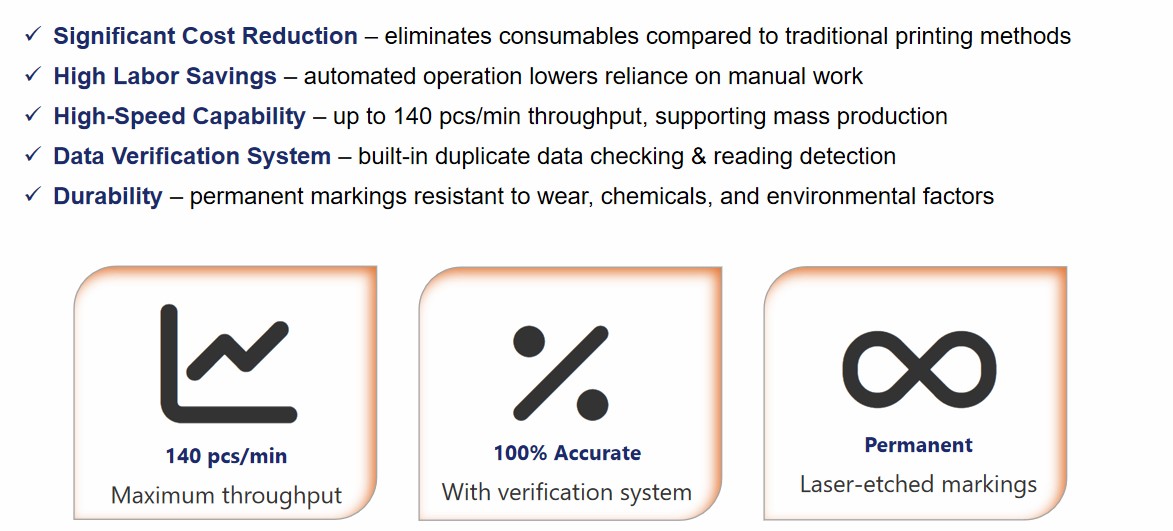 ✓ Significant Cost Reduction – eliminates consumables compared to traditional printing methods
✓ High Labor Savings – automated operation lowers reliance on manual work
✓ High-Speed Capability – up to 140 pcs/min throughput, supporting mass production
✓ Data Verification System – built-in duplicate data checking & reading detection
✓ Durability – permanent markings resistant to wear, chemicals, and environmental factors

140 pcs/min
Maximum throughput

100% Accurate
With verification system

Permanent
Laser-etched markings